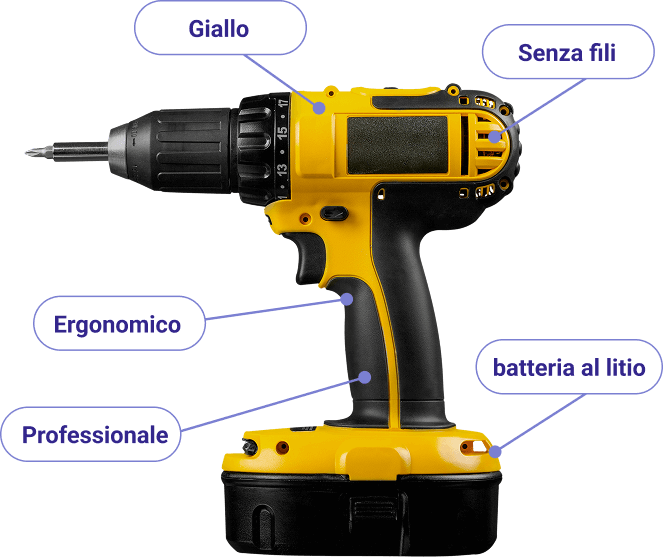 Giallo

Senza fili

17
15
13

Ergonomico

batteria al litio

Professionale